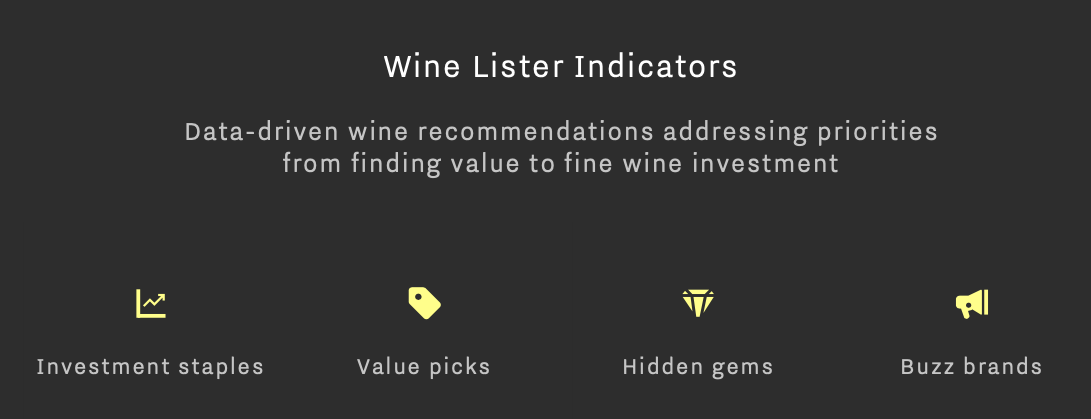 Wine Lister Indicators

Data-driven wine recommendations addressing priorities from finding value to fine wine investment

Investment staples

Value picks

Hidden gems

Buzz brands